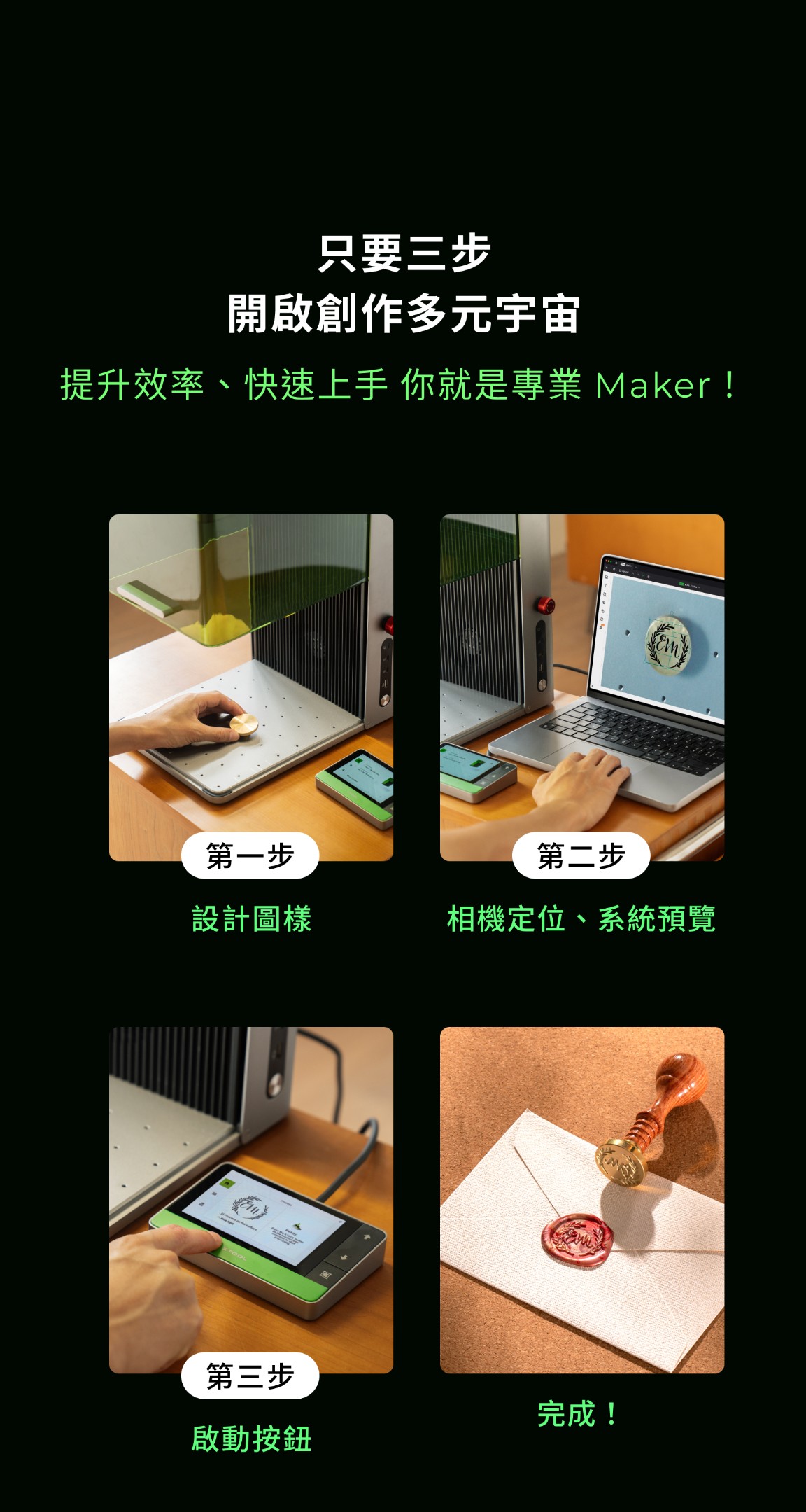 只要三步
開啟創作多元宇宙

提升效率、快速上手 你就是專業 Maker！

第一步

設計圖樣

第二步

相機定位、系統預覽

第三步

啟動按鈕

完成！